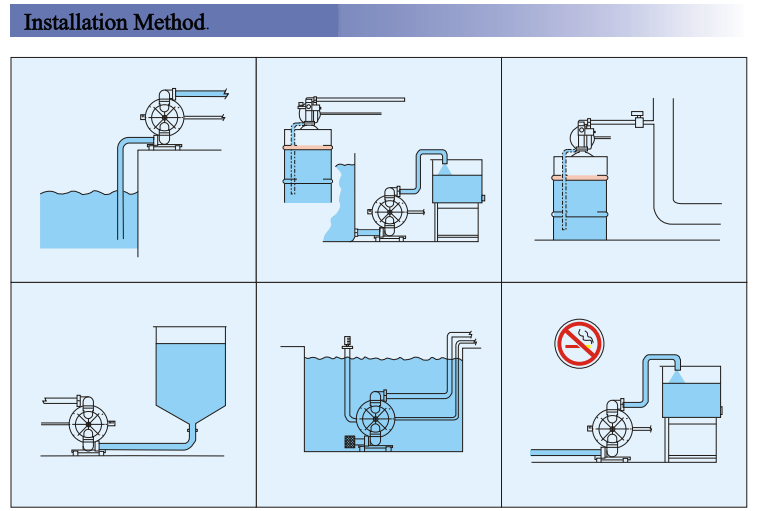 Installation Method.