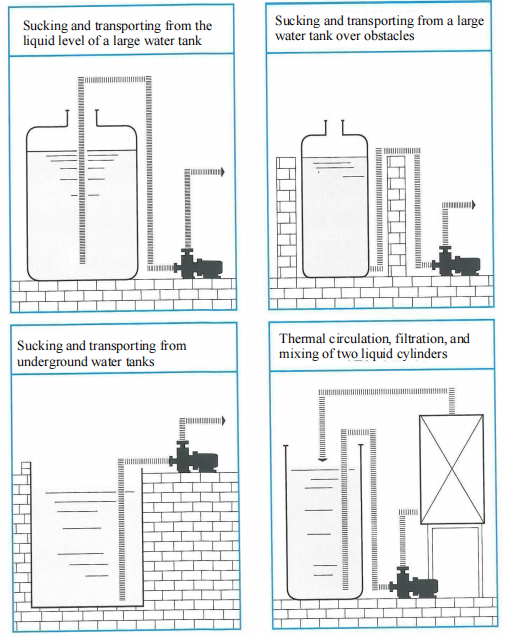 Sucking and transporting from the liquid level of a large water tank

Sucking and transporting from a large water tank over obstacles

Sucking and transporting from underground water tanks

Thermal circulation, filtration, and mixing of two liquid cylinders