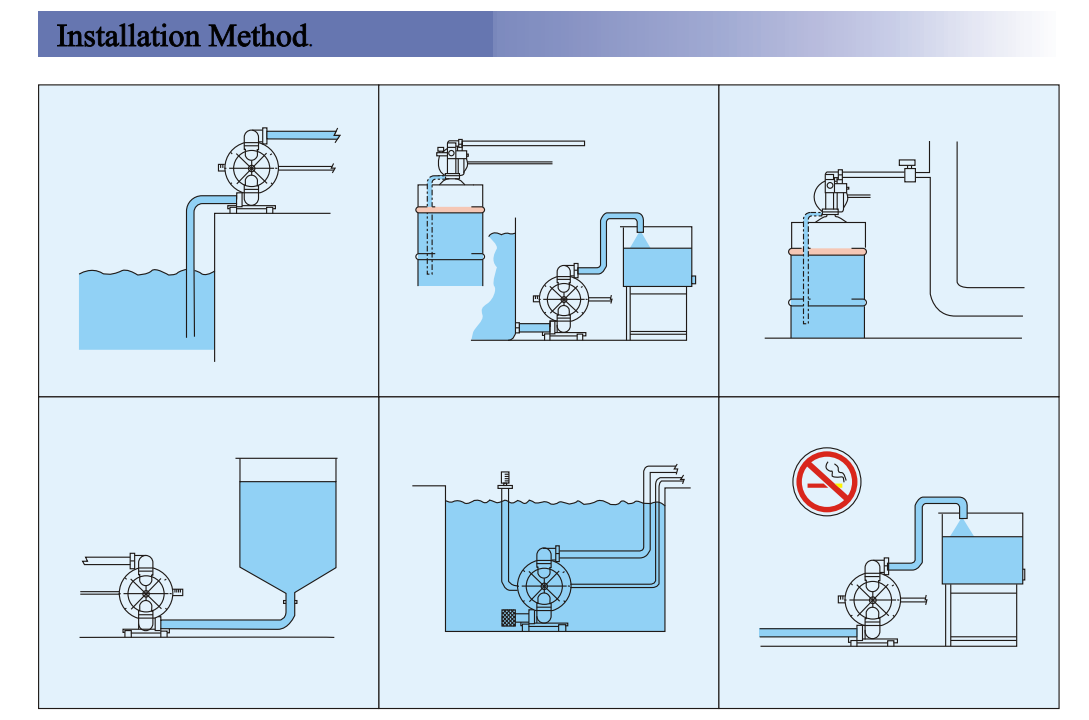 Installation Method.