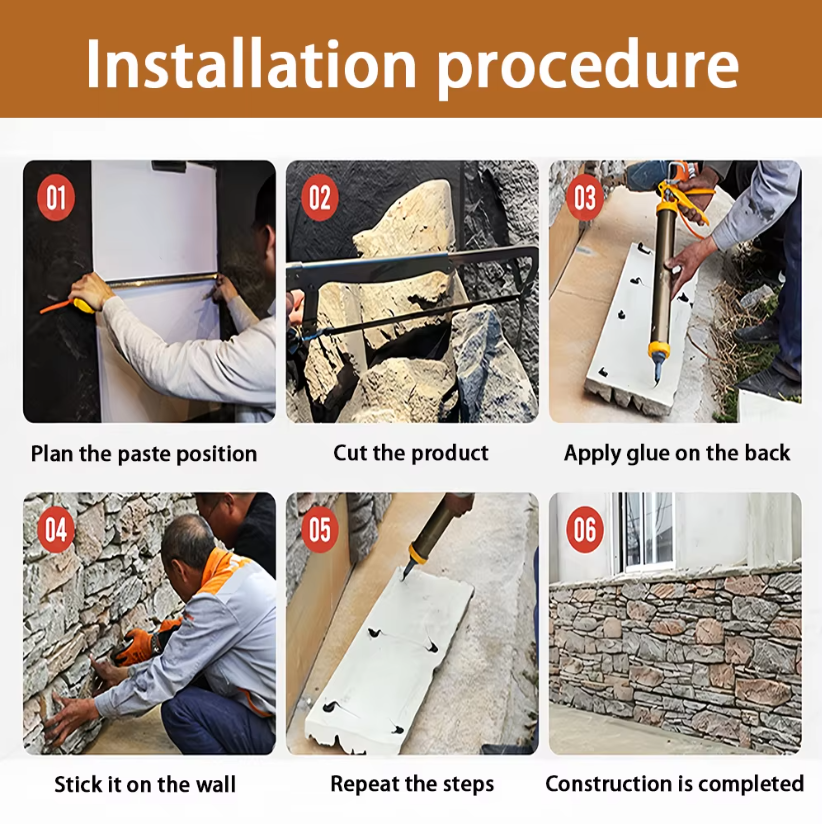 Installation procedure

01

Plan the paste position

02

Cut the product

03

Apply glue on the back

04

Stick it on the wall

05

Repeat the steps

06

Construction is completed