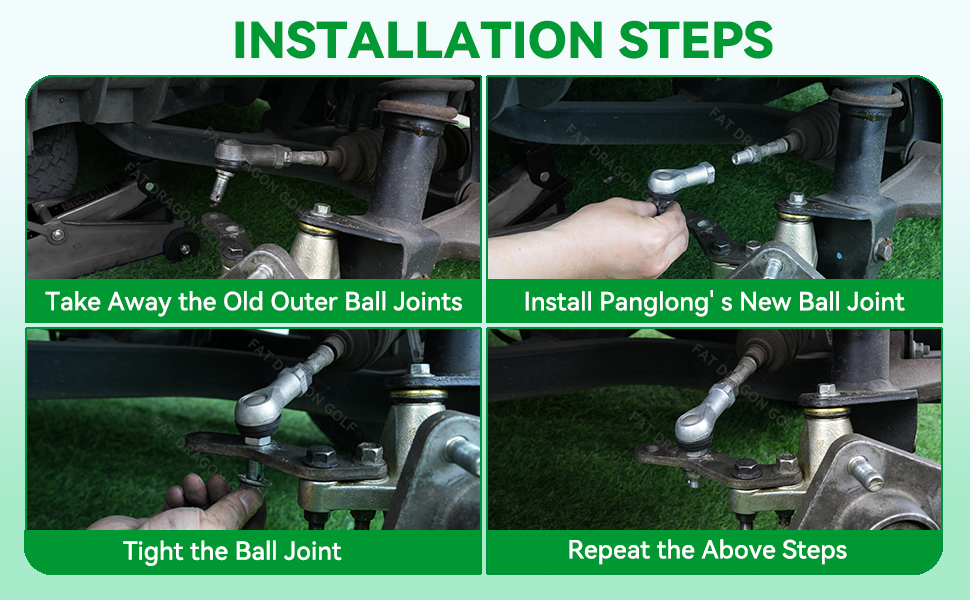 INSTALLATION STEPS

FAT DRAGON GOLF

Take Away the Old Outer Ball Joints

FAT DRAGON GOLF

Install Panglong' s New Ball Joint

FAT DRAGON GOLF

Tight the Ball Joint

FAT DRAGON GOLF

Repeat the Above Steps