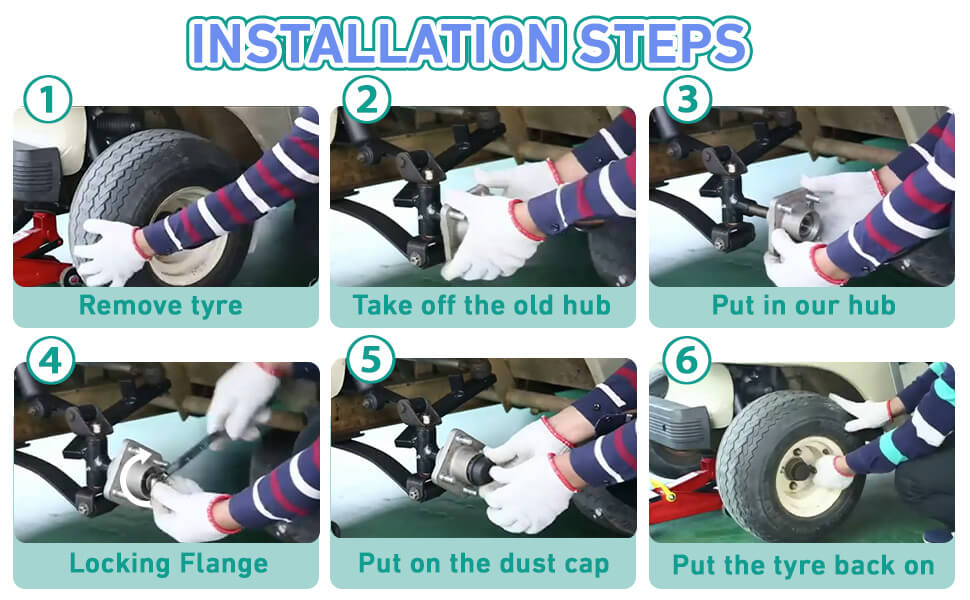 INSTALLATION STEPS

1
Remove tyre

2
Take off the old hub

3
Put in our hub

4
Locking Flange

5
Put on the dust cap

6
Put the tyre back on