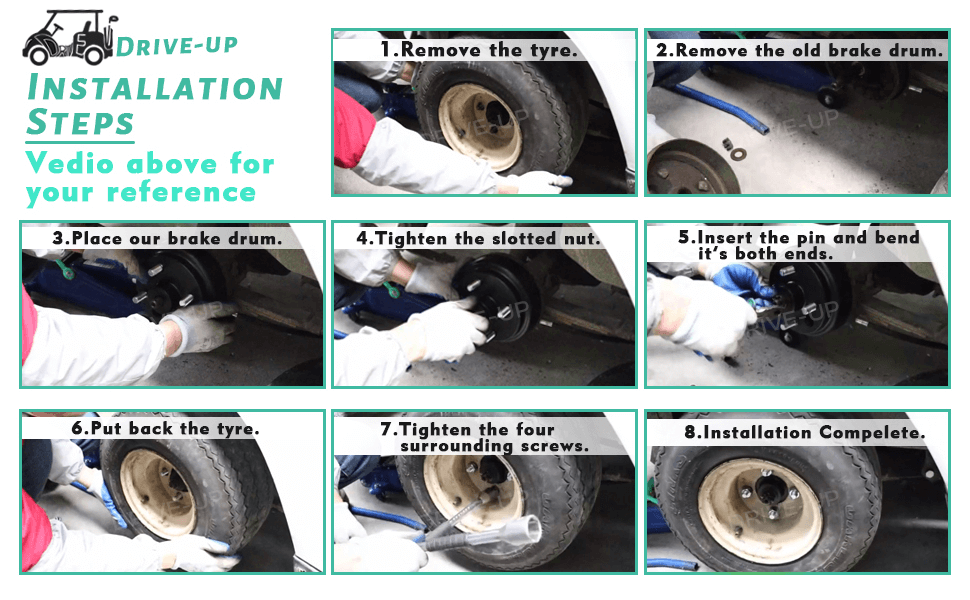 DRIVE-UP

INSTALLATION STEPS

Vedio above for your reference

1.Remove the tyre.

2.Remove the old brake drum.

3.Place our brake drum.

4.Tighten the slotted nut.

5.Insert the pin and bend it's both ends.

6.Put back the tyre.

7.Tighten the four surrounding screws.

8.Installation Compelete.