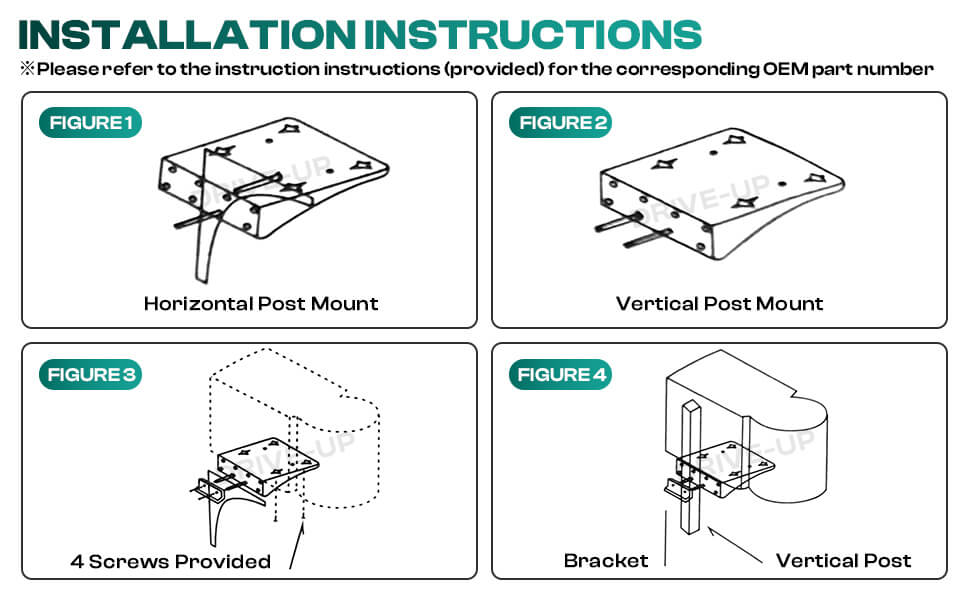 INSTALLATION INSTRUCTIONS
※Please refer to the instruction instructions (provided) for the corresponding OEM part number

FIGURE 1
DRIVE-UP
Horizontal Post Mount

FIGURE 2
DRIVE-UP
Vertical Post Mount

FIGURE 3
DRIVE-UP
4 Screws Provided

FIGURE 4
DRIVE-UP
Bracket
Vertical Post