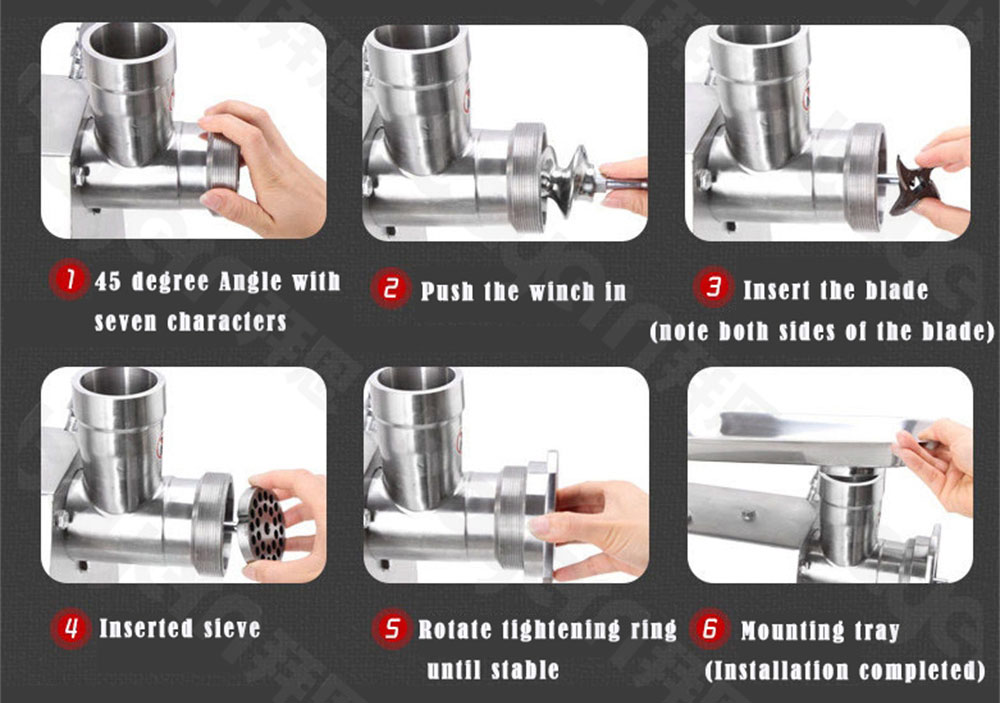 1 45 degree Angle with seven characters

2 Push the winch in

3 Insert the blade (note both sides of the blade)

4 Inserted sieve

5 Rotate tightening ring until stable

6 Mounting tray (Installation completed)