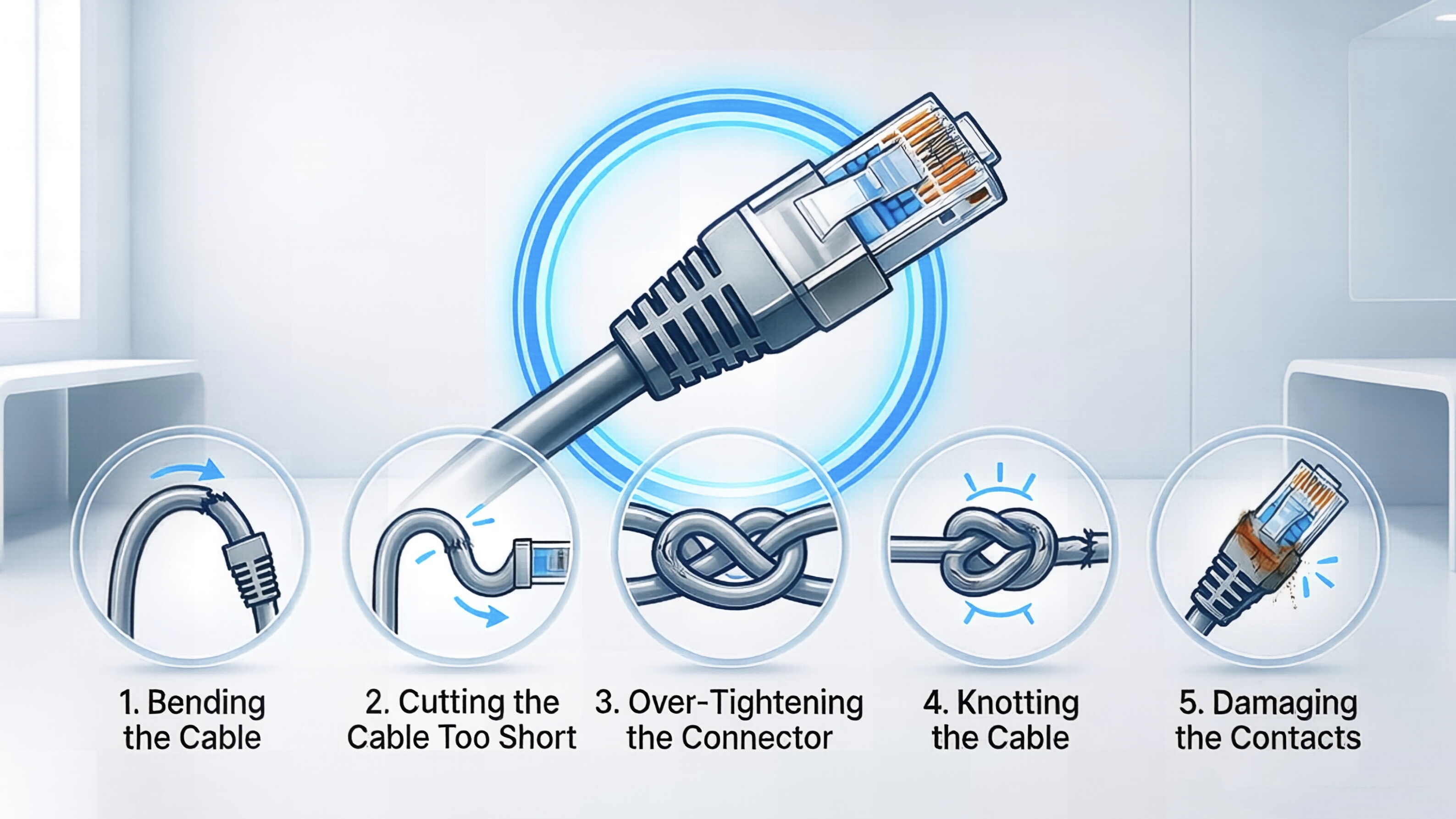 1. Bending the Cable

2. Cutting the Cable Too Short

3. Over-Tightening the Connector

4. Knotting the Cable

5. Damaging the Contacts