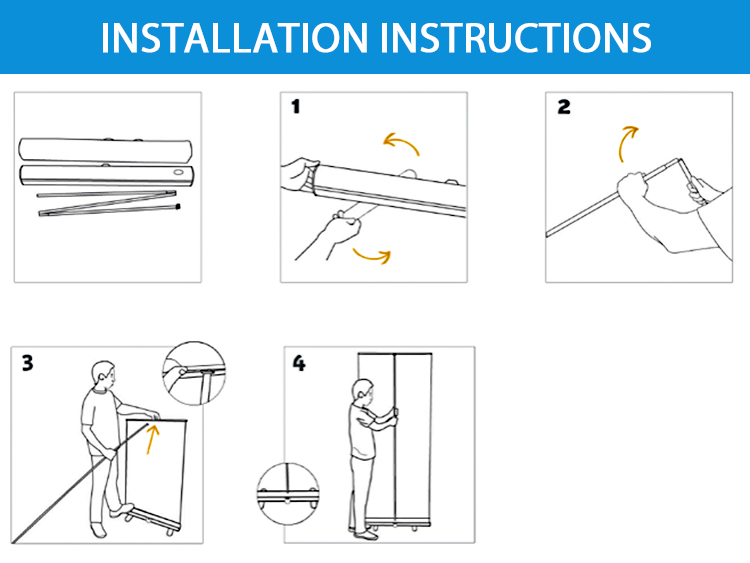 INSTALLATION INSTRUCTIONS

1

2

3

4