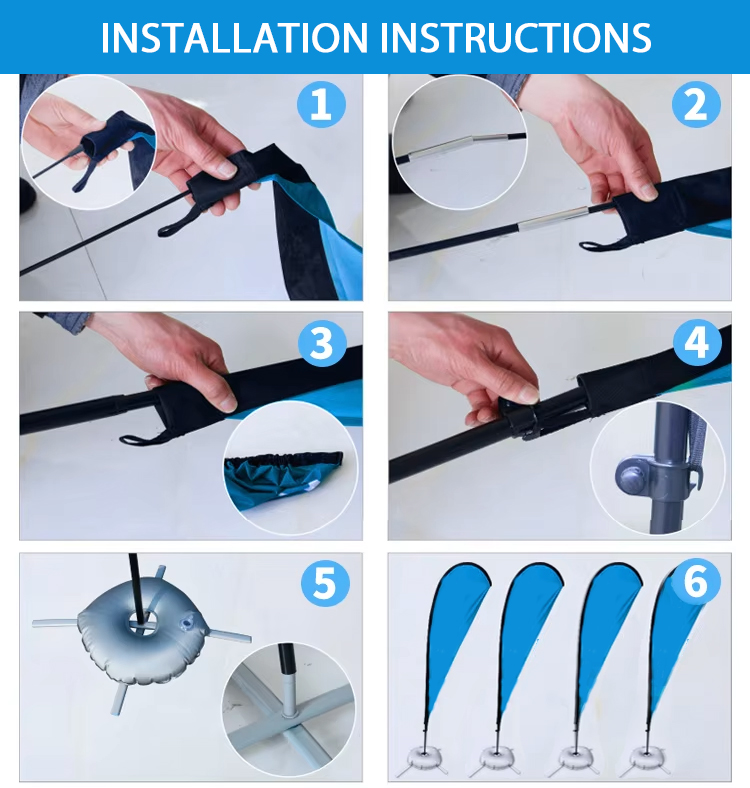 INSTALLATION INSTRUCTIONS

1

2

3

4

5

6