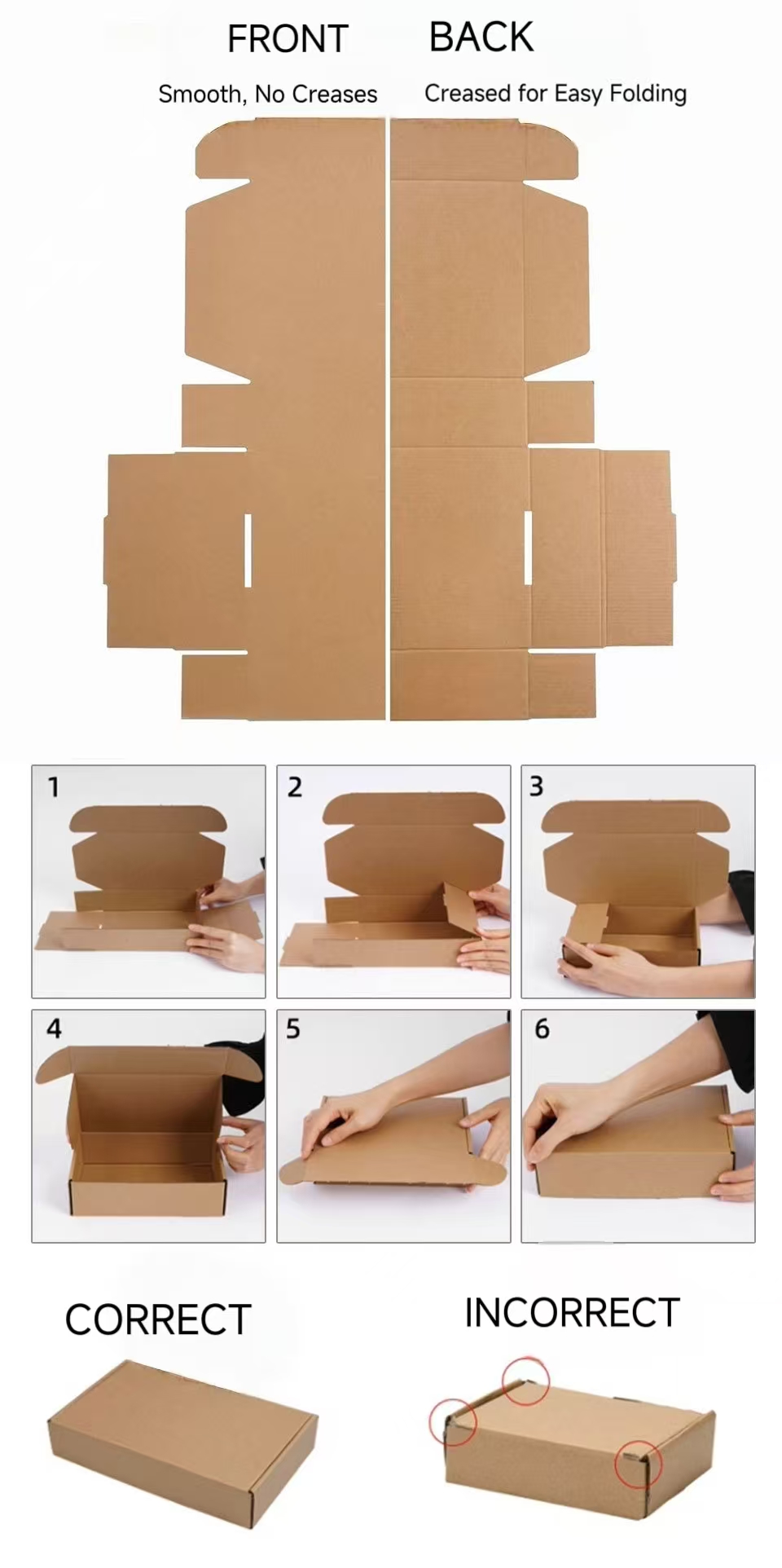 FRONT

Smooth, No Creases

BACK

Creased for Easy Folding

1

2

3

4

5

6

CORRECT

INCORRECT