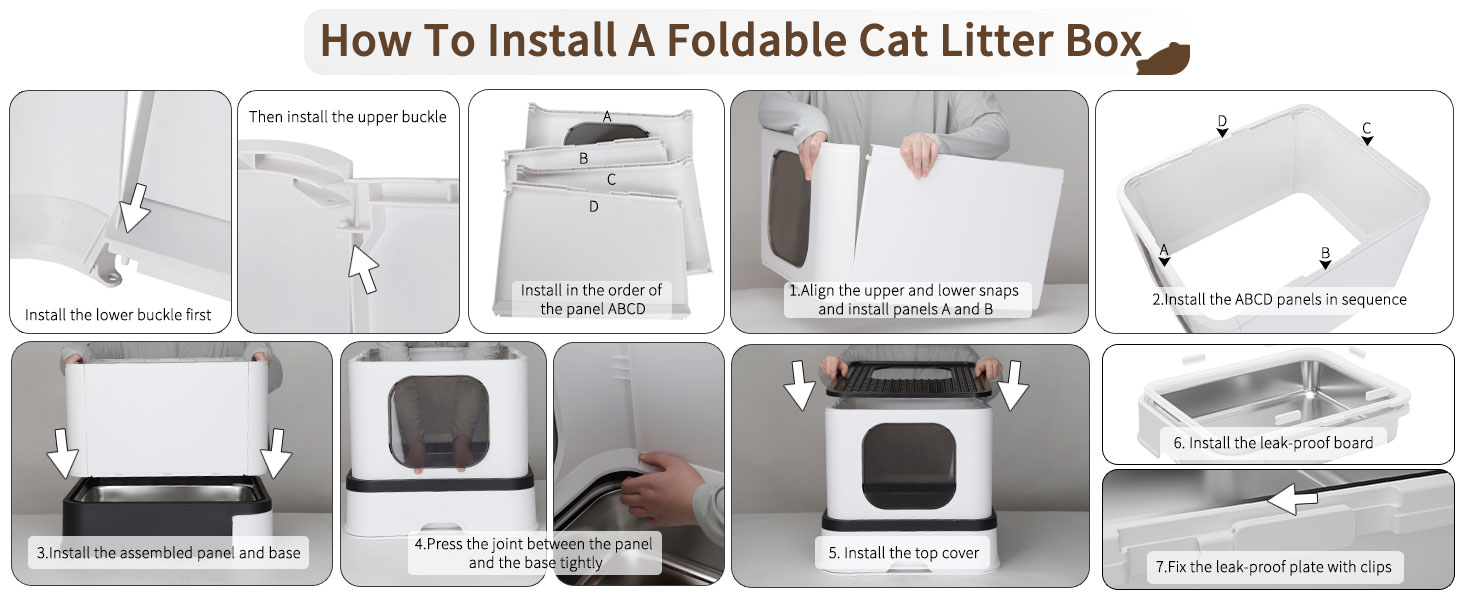 How To Install A Foldable Cat Litter Box

Install the lower buckle first

Then install the upper buckle

A
B
C
D
Install in the order of the panel ABCD

1.Align the upper and lower snaps and install panels A and B

D
C
A
B
2.Install the ABCD panels in sequence

3.Install the assembled panel and base

4.Press the joint between the panel and the base tightly

5. Install the top cover

6. Install the leak-proof board

7.Fix the leak-proof plate with clips