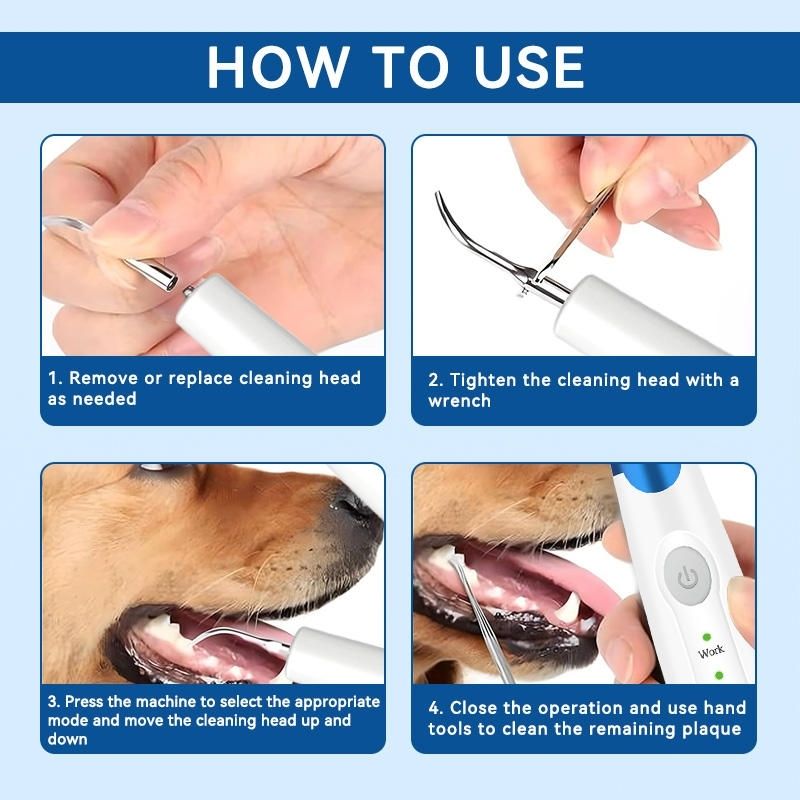 HOW TO USE

1. Remove or replace cleaning head as needed

2. Tighten the cleaning head with a wrench

3. Press the machine to select the appropriate mode and move the cleaning head up and down

Work

4. Close the operation and use hand tools to clean the remaining plaque