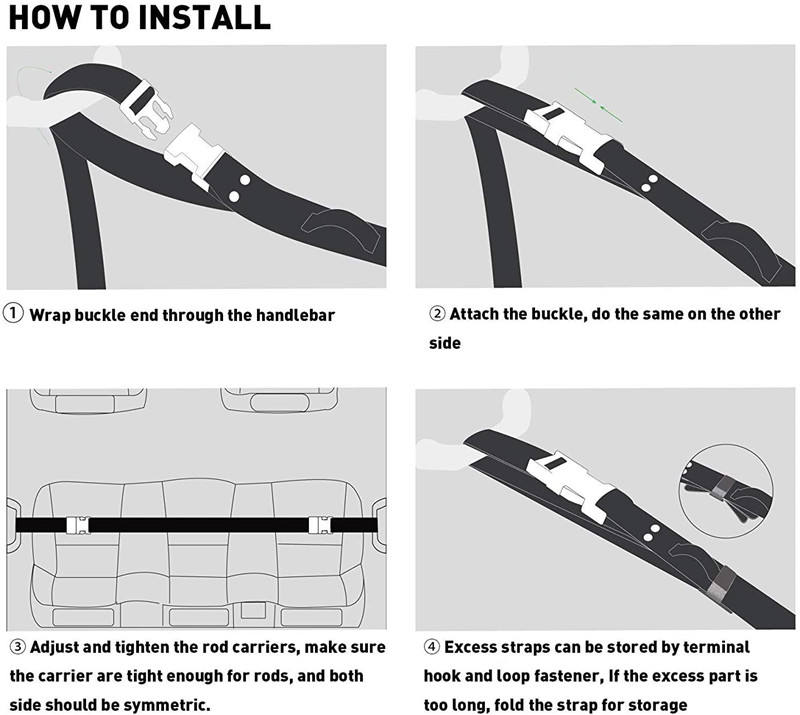 HOW TO INSTALL

① Wrap buckle end through the handlebar

② Attach the buckle, do the same on the other side

③ Adjust and tighten the rod carriers, make sure the carrier are tight enough for rods, and both side should be symmetric.

④ Excess straps can be stored by terminal hook and loop fastener, If the excess part is too long, fold the strap for storage