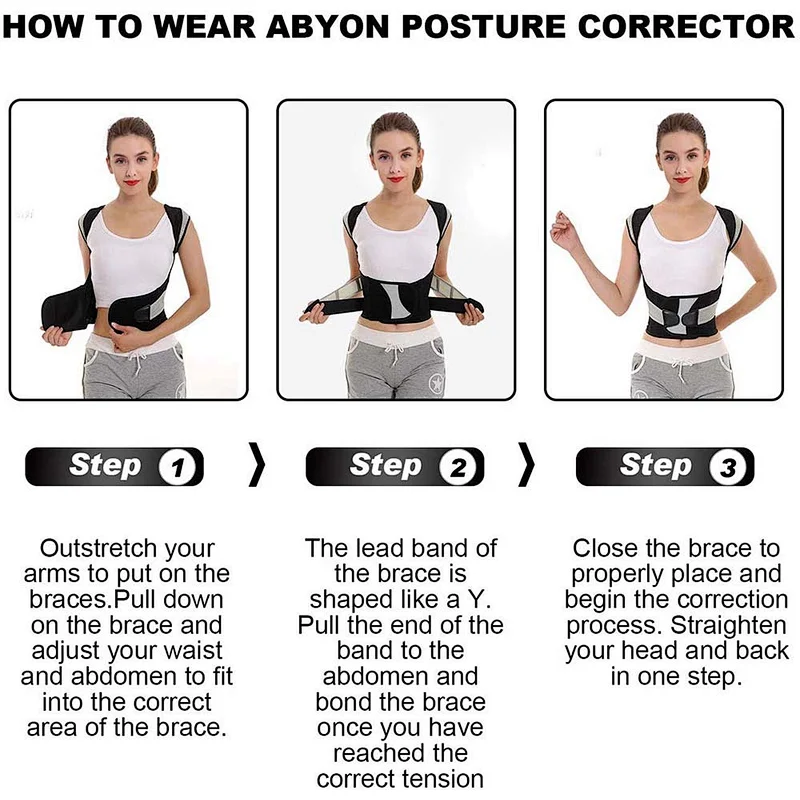 HOW TO WEAR ABYON POSTURE CORRECTOR

Step 1

Outstretch your arms to put on the braces.Pull down on the brace and adjust your waist and abdomen to fit into the correct area of the brace.

Step 2

The lead band of the brace is shaped like a Y. Pull the end of the band to the abdomen and bond the brace once you have reached the correct tension

Step 3

Close the brace to properly place and begin the correction process. Straighten your head and back in one step.