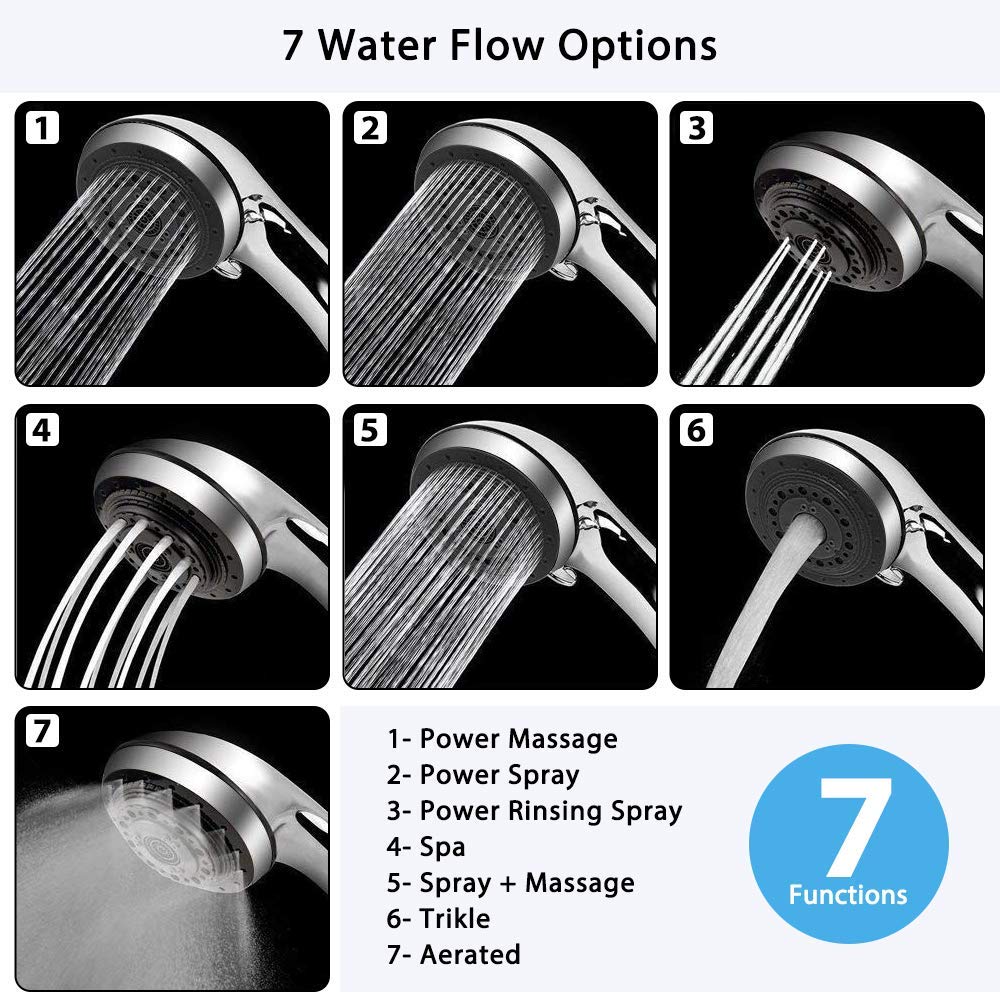 7 Water Flow Options

1

2

3

4

5

6

7

1- Power Massage
2- Power Spray
3- Power Rinsing Spray
4- Spa
5- Spray + Massage
6- Trikle
7- Aerated

7
Functions